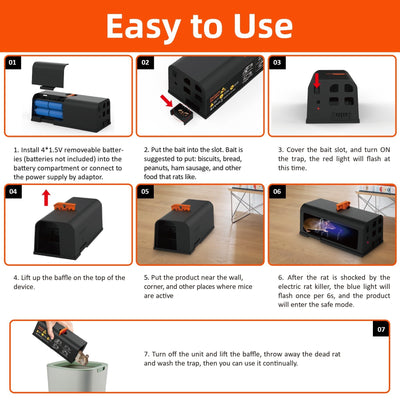 Easy to Use

01

02

03

1. Install 4*1.5V removeable batteries (batteries not included) into the battery compartment or connect to the power supply by adaptor.

2. Put the bait into the slot. Bait is suggested to put: biscuits, bread, peanuts, ham sausage, and other food that rats like.

3. Cover the bait slot, and turn ON the trap, the red light will flash at this time.

04

05

06

4. Lift up the baffle on the top of the device.

5. Put the product near the wall, corner, and other places where mice are active

6. After the rat is shocked by the electric rat killer, the blue light will flash once per 6s, and the product will enter the safe mode.

07

7. Turn off the unit and lift the baffle, throw away the dead rat and wash the trap, then you can use it continually.