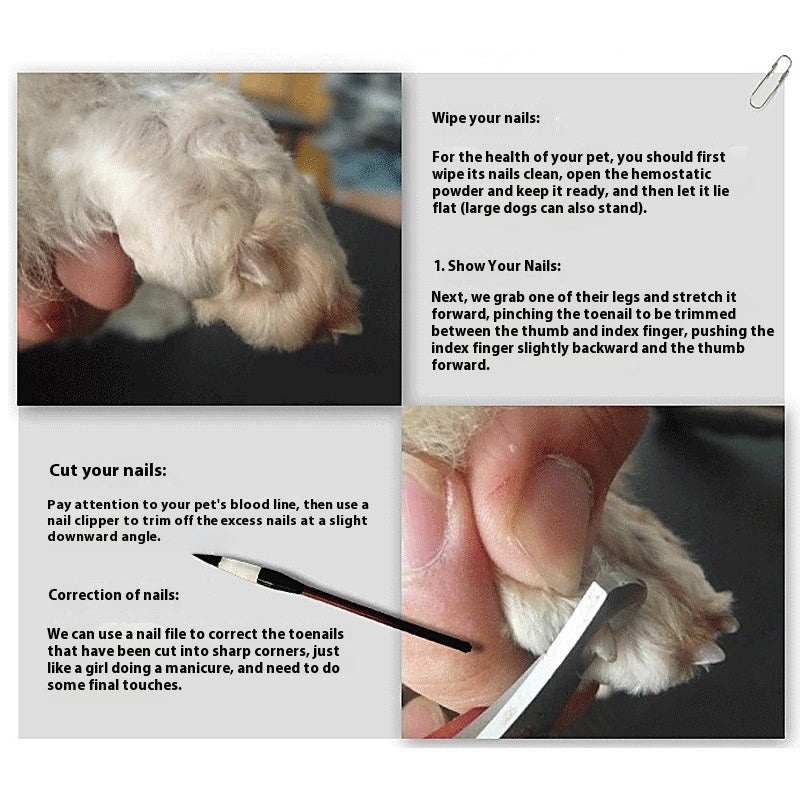 Wipe your nails:

For the health of your pet, you should first wipe its nails clean, open the hemostatic powder and keep it ready, and then let it lie flat (large dogs can also stand).

1. Show Your Nails:

Next, we grab one of their legs and stretch it forward, pinching the toenail to be trimmed between the thumb and index finger, pushing the index finger slightly backward and the thumb forward.

Cut your nails:

Pay attention to your pet's blood line, then use a nail clipper to trim off the excess nails at a slight downward angle.

Correction of nails:

We can use a nail file to correct the toenails that have been cut into sharp corners, just like a girl doing a manicure, and need to do some final touches.